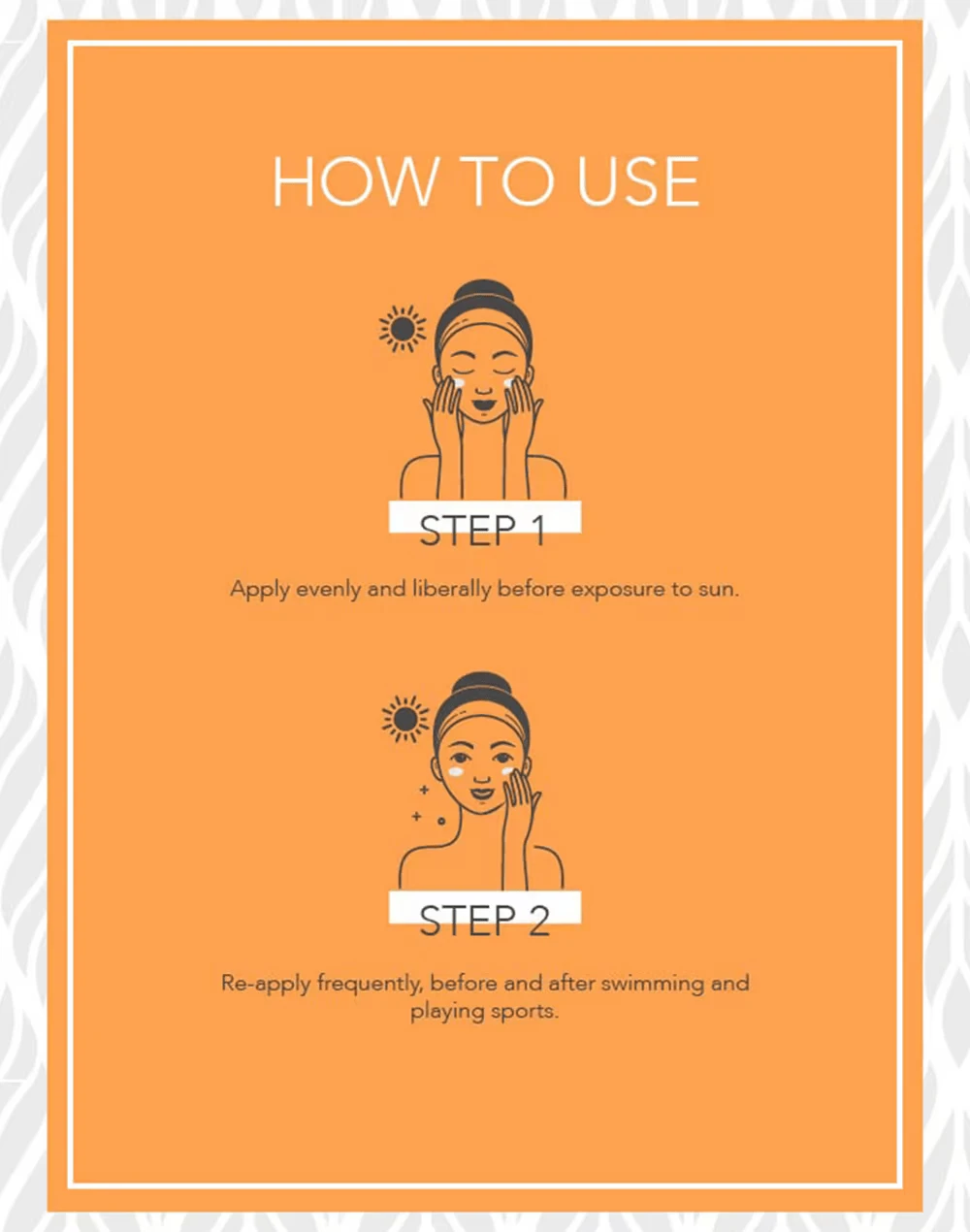 HOW TO USE

STEP 1

Apply evenly and liberally before exposure to sun.

STEP 2

Re-apply frequently, before and after swimming and playing sports.